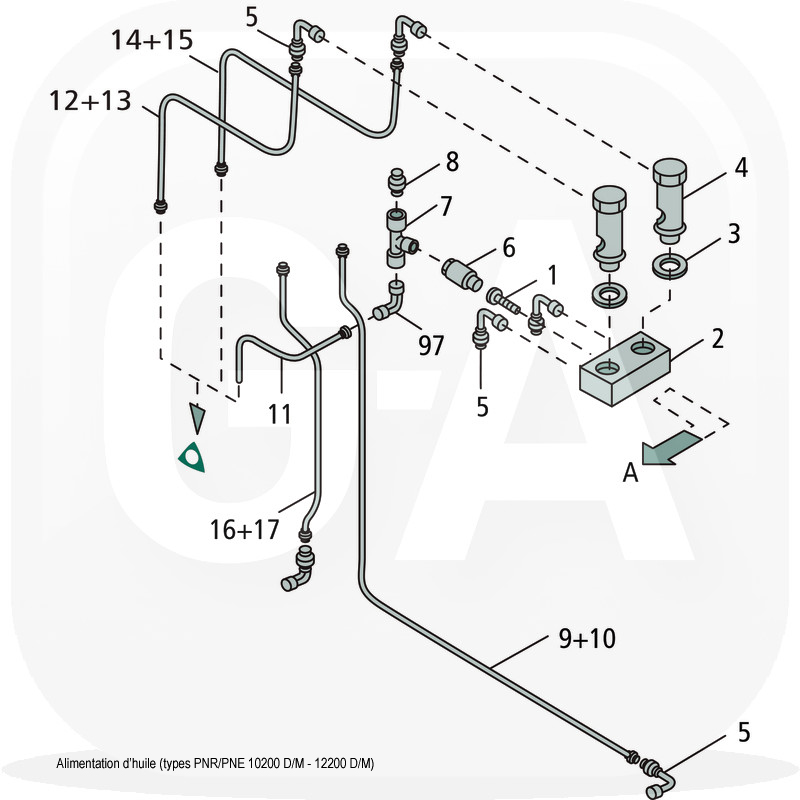 5
14+15
12+13
8
7
4
3
6
1
97
2
5
11
A
16+17
9+10
5
Alimentation d'huile (types PNR/PNE 10200 D/M - 12200 D/M)